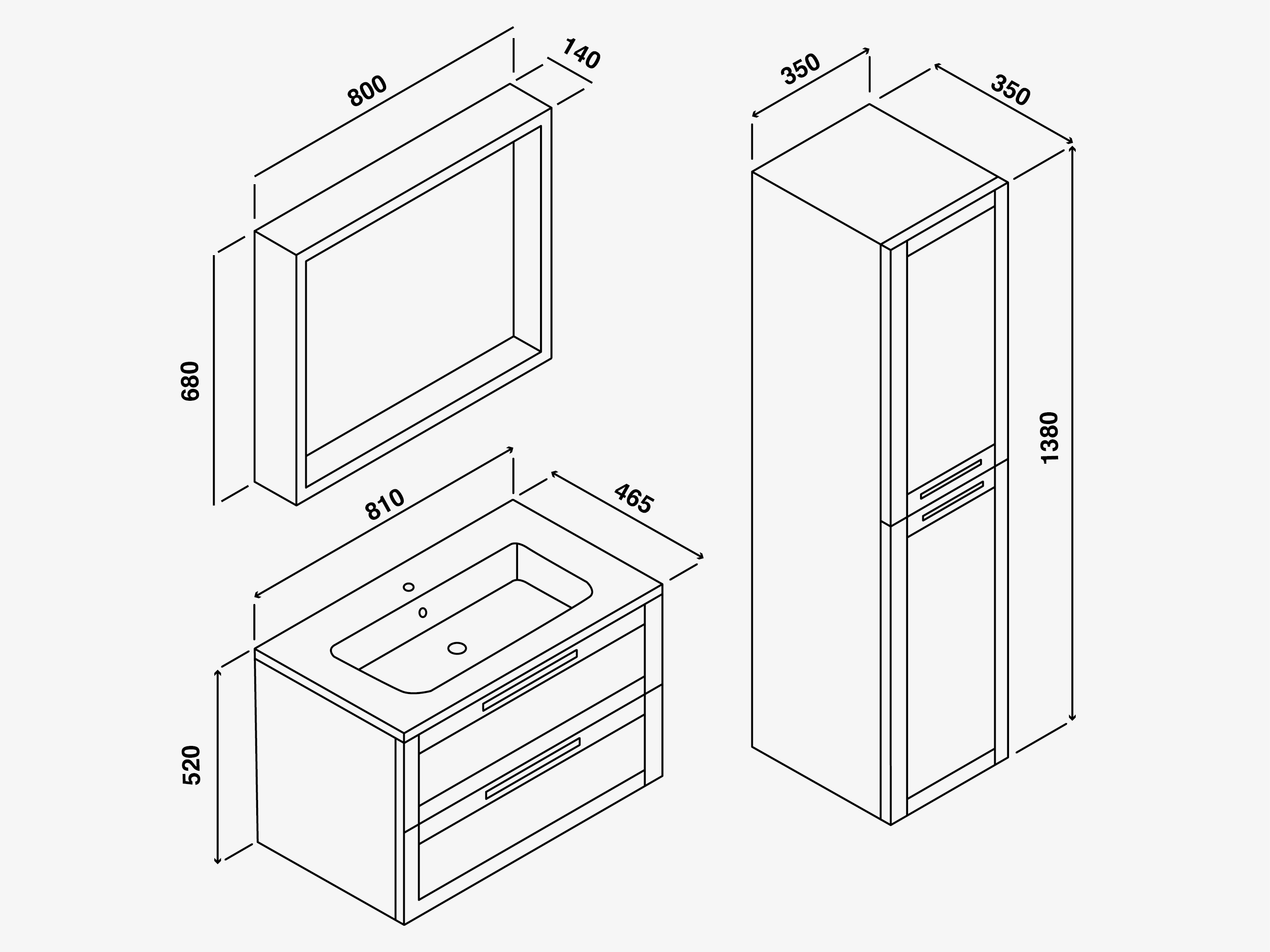 800

140

680

810

465

520

350

350

1380