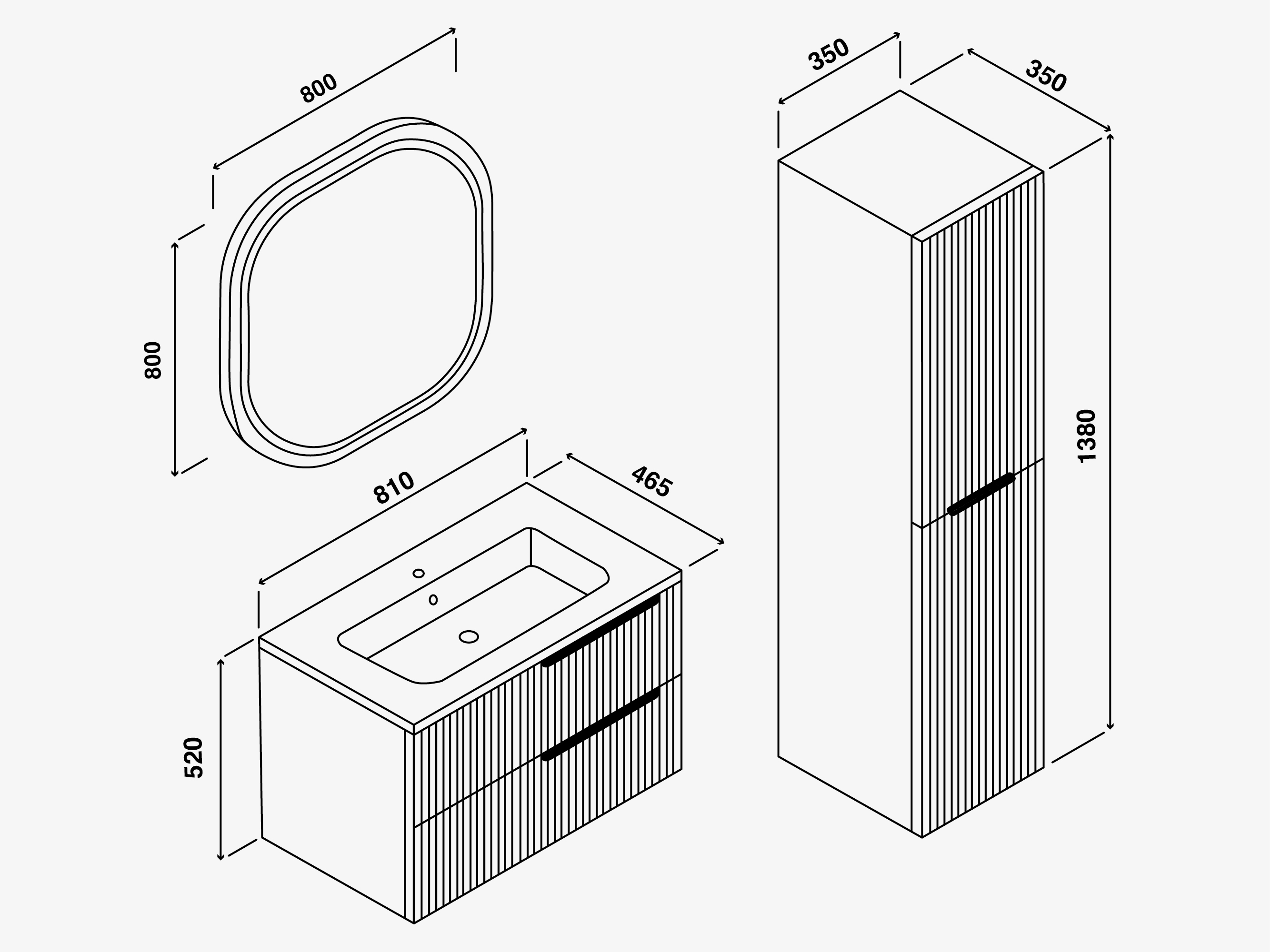 800

800

810

465

520

350

350

1380