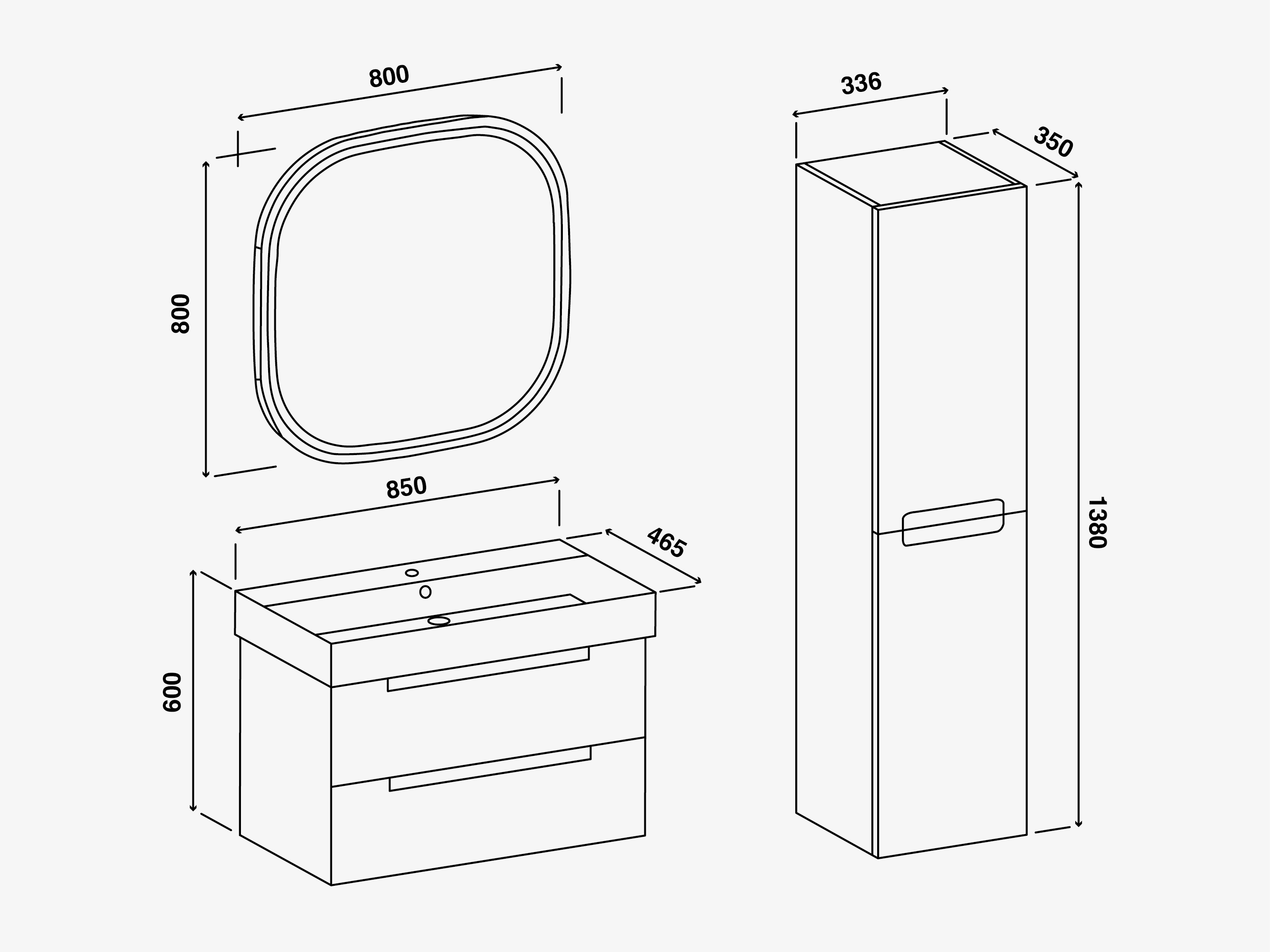 800

800

850

465

600

336

350

1380