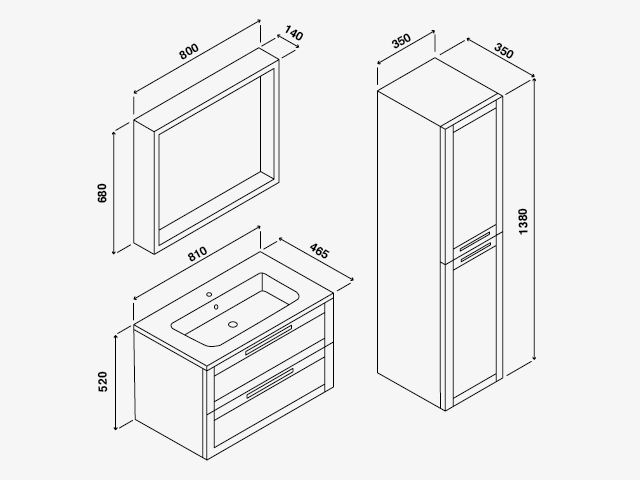 800
140
680
810
465
520
350
350
1380